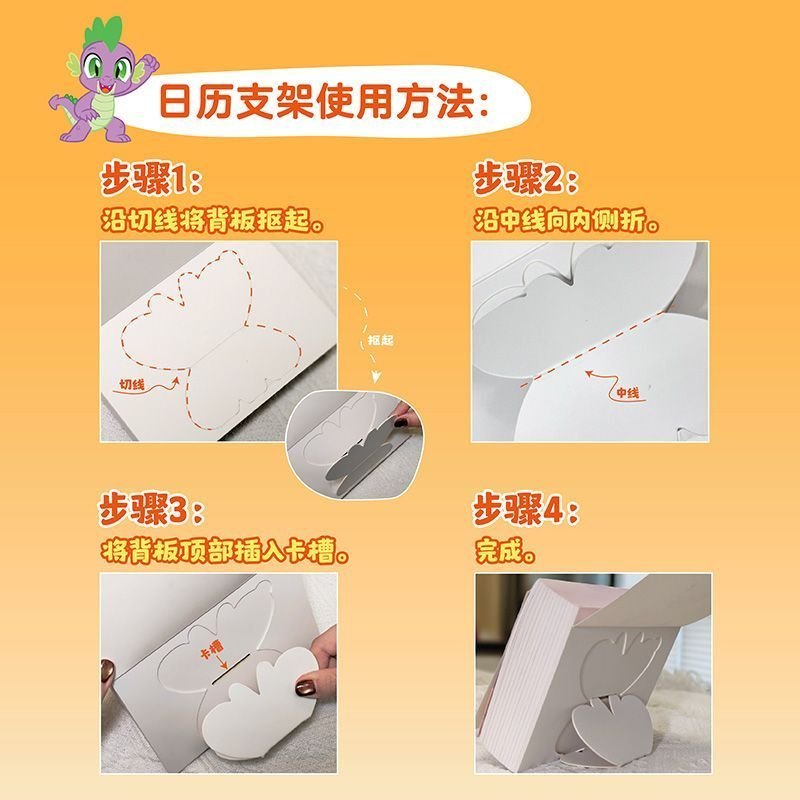 日历支架使用方法:

步骤1:
沿切线将背板抠起。

切线

抠起

步骤2:
沿中线向内侧折。

中线

步骤3:
将背板顶部插入卡槽。

卡槽

步骤4:
完成。